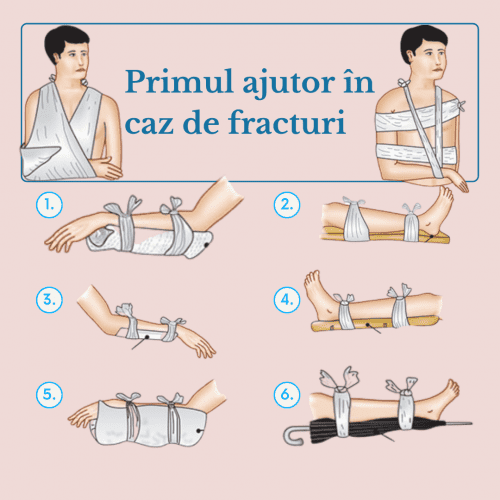 Primul ajutor în caz de fracturi

1.

2.

3.

4.

5.

6.